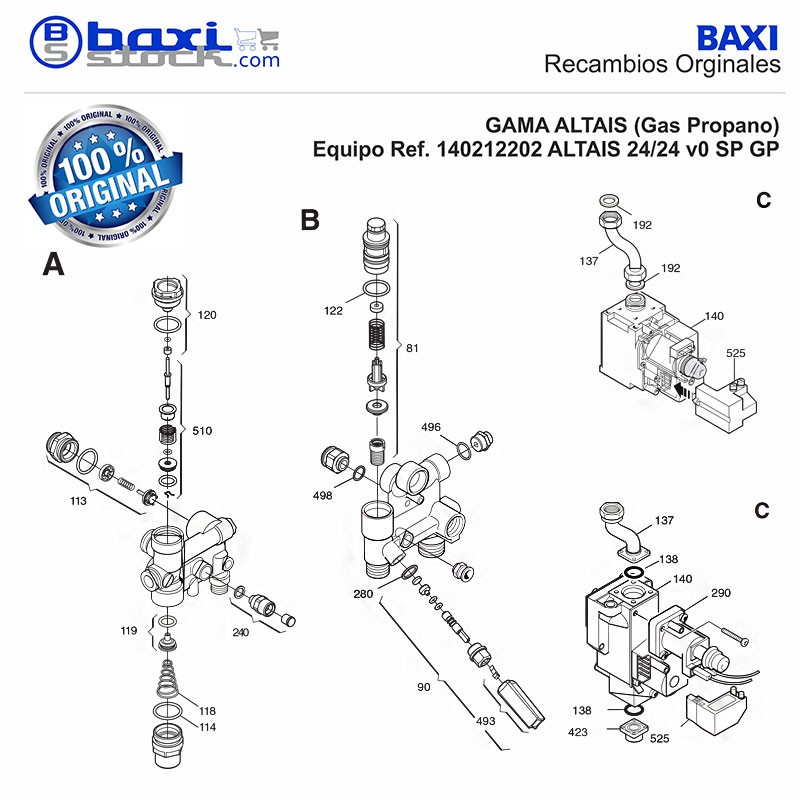 BS baxi stock.com

BAXI
Recambios Orginales

100% ORIGINAL 100% ORIGINAL 100% ORIGINAL
100% ORIGINAL

GAMA ALTAIS (Gas Propano)
Equipo Ref. 140212202 ALTAIS 24/24 v0 SP GP

A

120
510
113
119
240
118
114

B

122
81
496
498
280
90
493

C

192
137
192
140
525

C

137
138
140
290
138
423
525